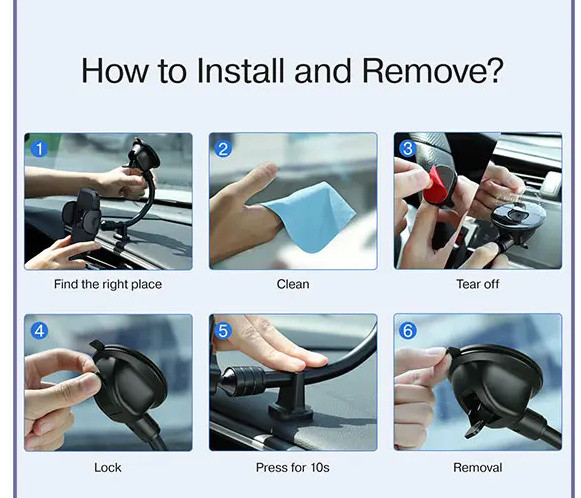 How to Install and Remove?

1

Find the right place

2

Clean

3

Tear off

4

Lock

5

Press for 10s

6

Removal